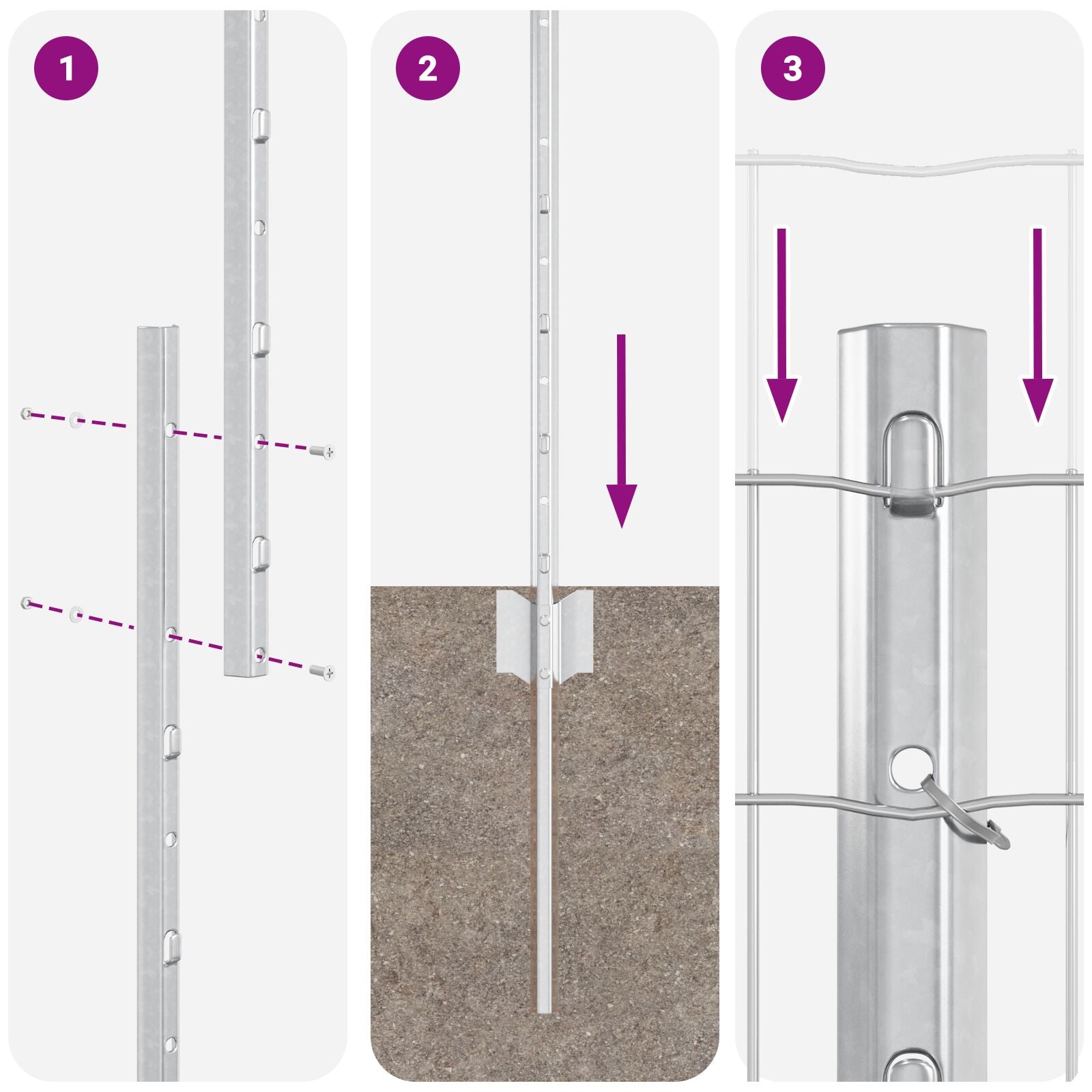 1

2

3